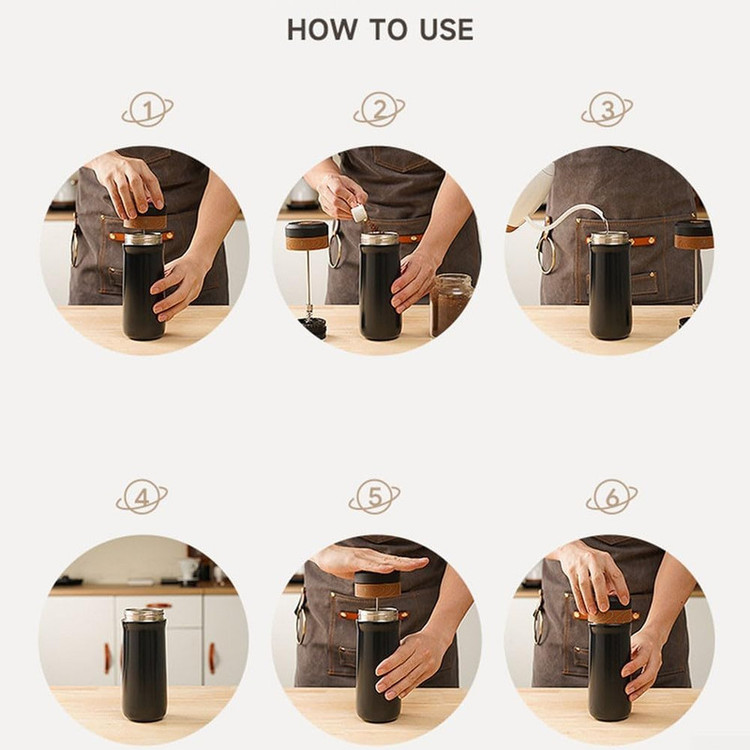 HOW TO USE

1

2

3

4

5

6