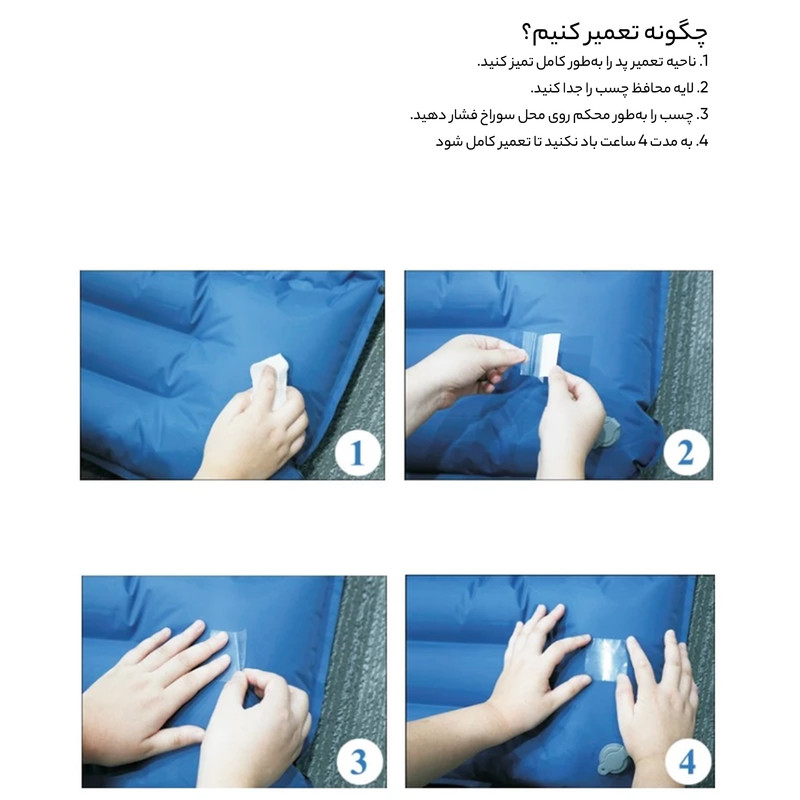 چگونه تعمیر کنیم؟

1. ناحیه تعمیر پد را به‌طور کامل تمیز کنید.

2. لایه محافظ چسب را جدا کنید.

3. چسب را به‌طور محکم روی محل سوراخ فشار دهید.

4. به مدت 4 ساعت باد نکنید تا تعمیر کامل شود

1

2

3

4