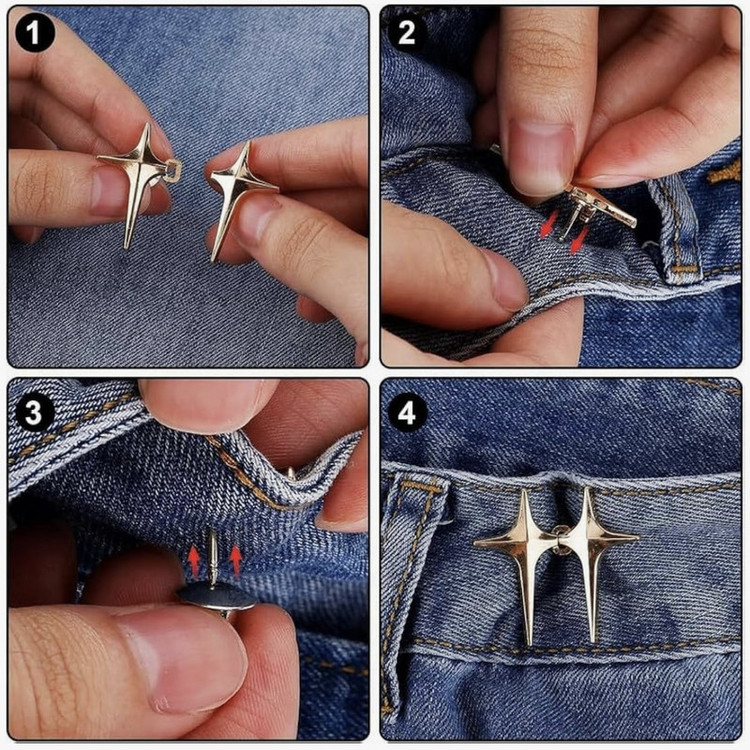 1

2

3

4