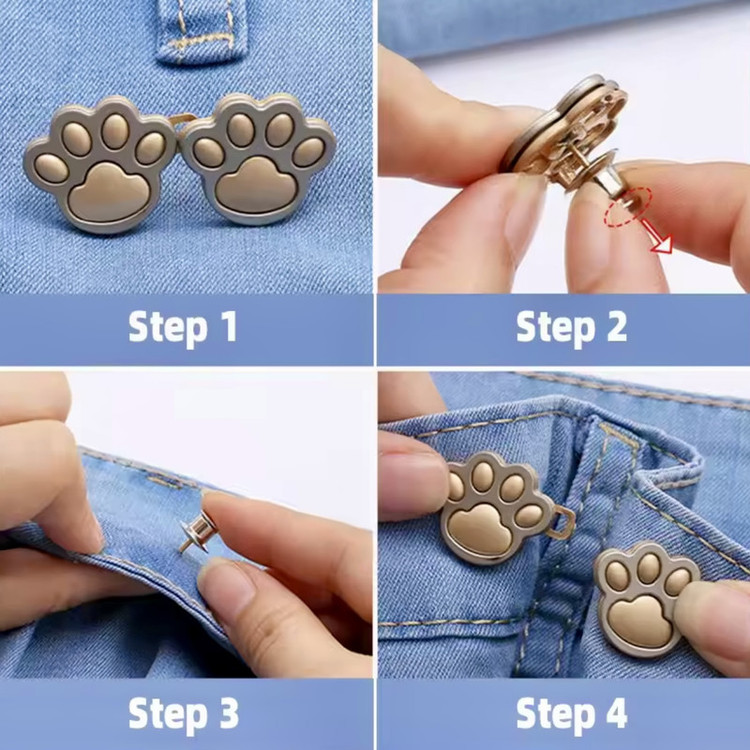 Step 1

Step 2

Step 3

Step 4