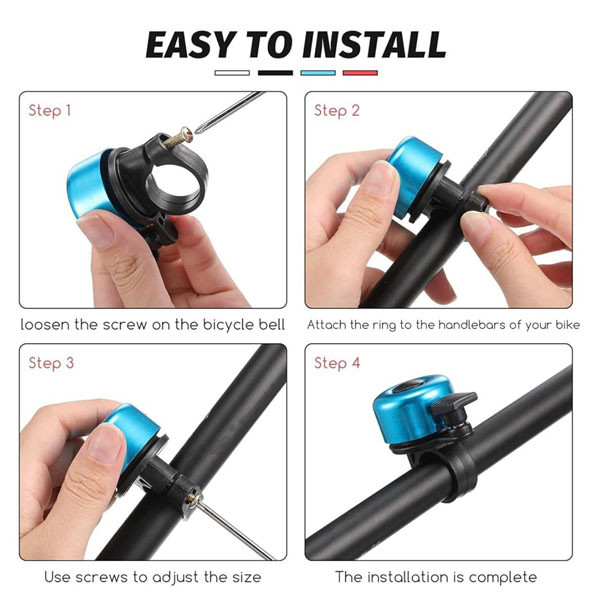 EASY TO INSTALL

Step 1

loosen the screw on the bicycle bell

Step 2

Attach the ring to the handlebars of your bike

Step 3

Use screws to adjust the size

Step 4

The installation is complete