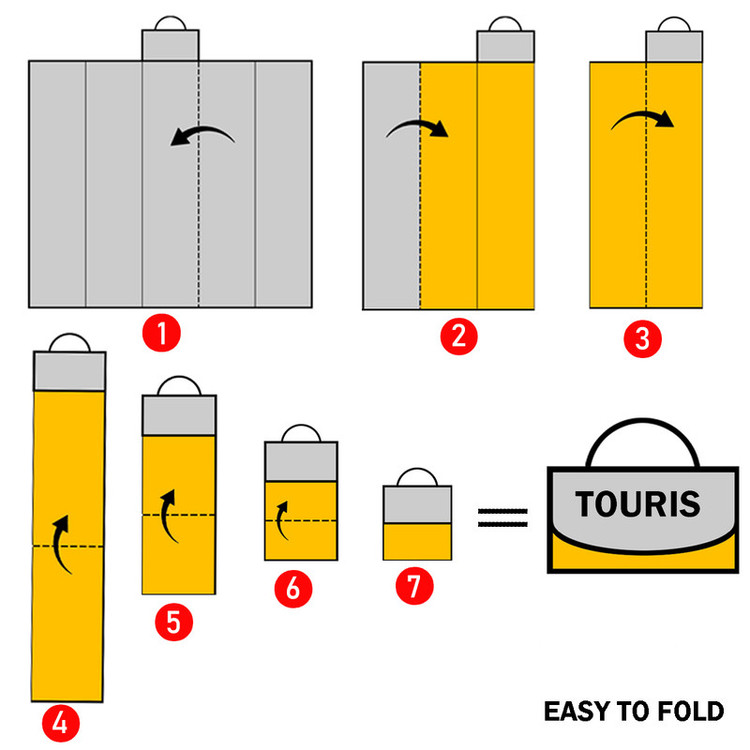 1
2
3
4
5
6
7
=
TOURIS
EASY TO FOLD