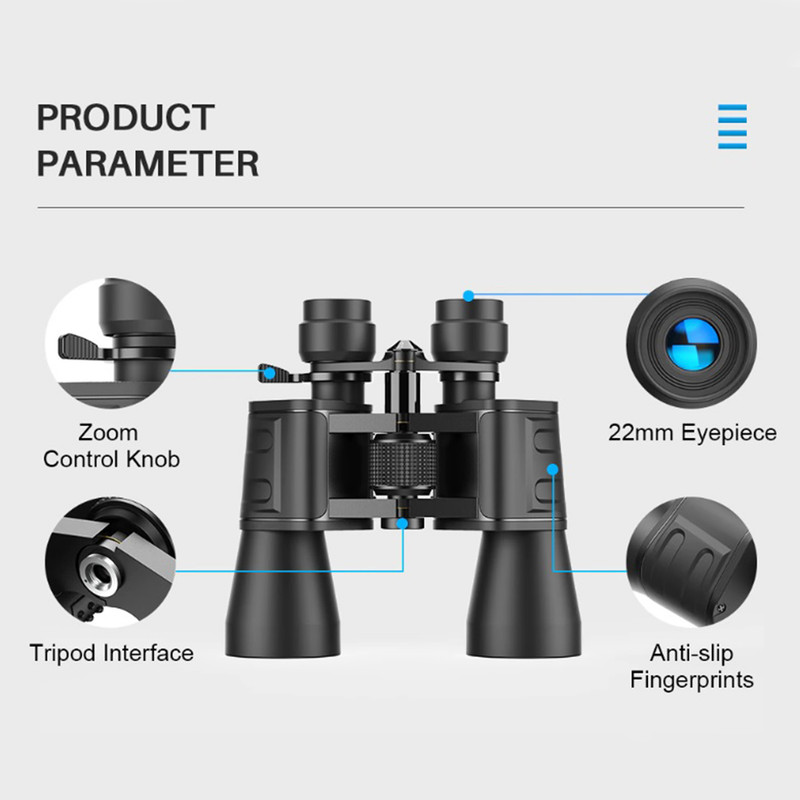 PRODUCT PARAMETER

Zoom Control Knob

22mm Eyepiece

Tripod Interface

Anti-slip Fingerprints