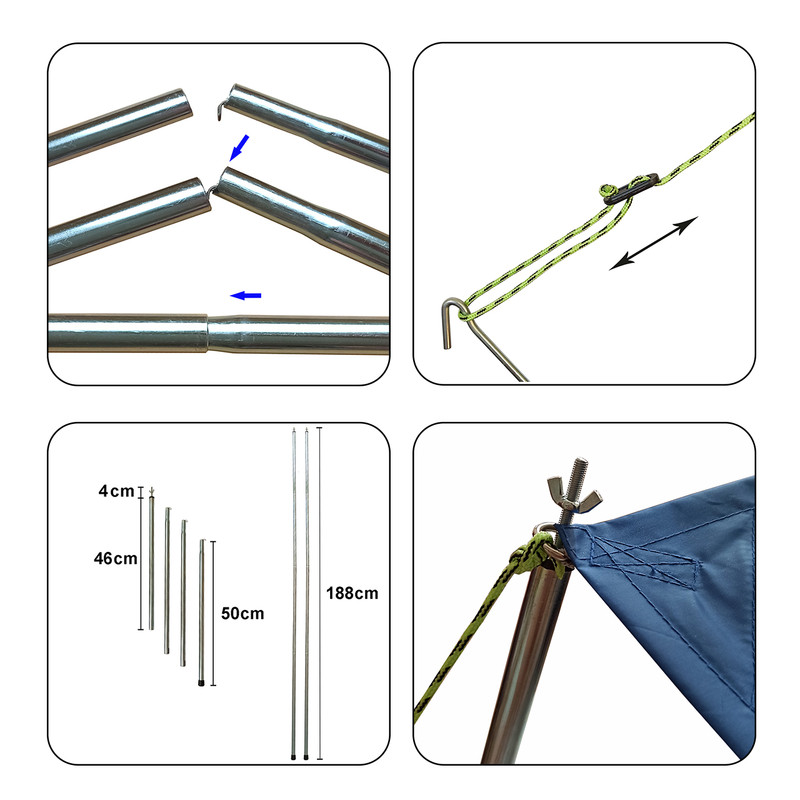 4cm
46cm
50cm
188cm